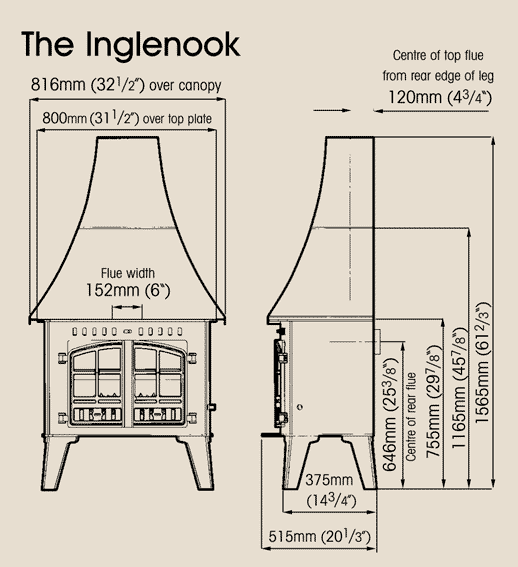 The Inglenook

816mm ($32^1/2$") over canopy

800mm ($31^1/2$") over top plate

Flue width
152mm (6")

Centre of top flue
from rear edge of leg
120mm ($4^3/4$")

646mm ($25^3/8$")
Centre of rear flue
755mm ($29^7/8$")
1165mm ($45^7/8$")
1565mm ($61^2/3$")

375mm
($14^3/4$")

515mm ($20^1/3$")