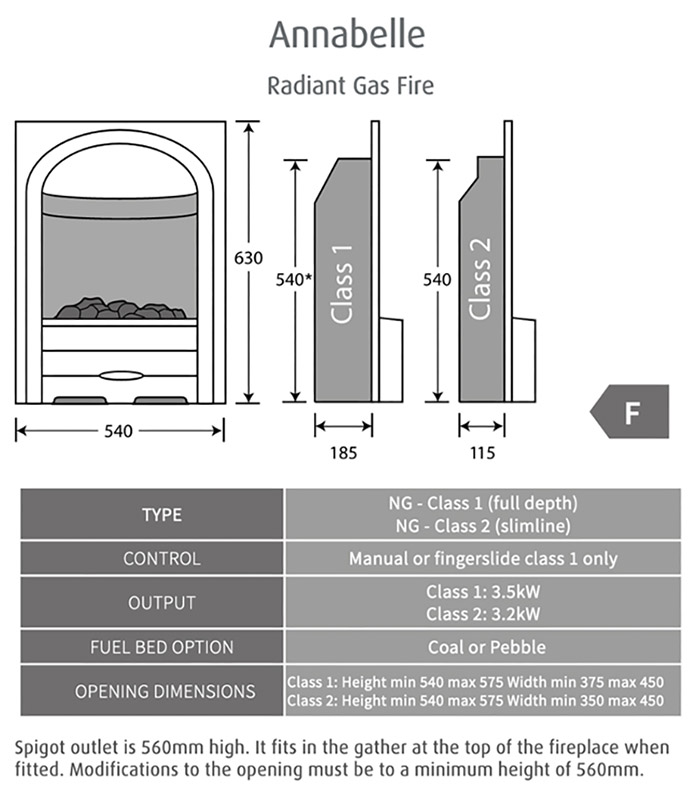 Annabelle

Radiant Gas Fire

630

540

540*

Class 1

185

540

Class 2

115

F

| TYPE | NG - Class 1 (full depth) NG - Class 2 (slimline) |
|---|---|
| CONTROL | Manual or fingerslide class 1 only |
| OUTPUT | Class 1: 3.5kW Class 2: 3.2kW |
| FUEL BED OPTION | Coal or Pebble |
| OPENING DIMENSIONS | Class 1: Height min 540 max 575 Width min 375 max 450 Class 2: Height min 540 max 575 Width min 350 max 450 |

Spigot outlet is 560mm high. It fits in the gather at the top of the fireplace when fitted. Modifications to the opening must be to a minimum height of 560mm.